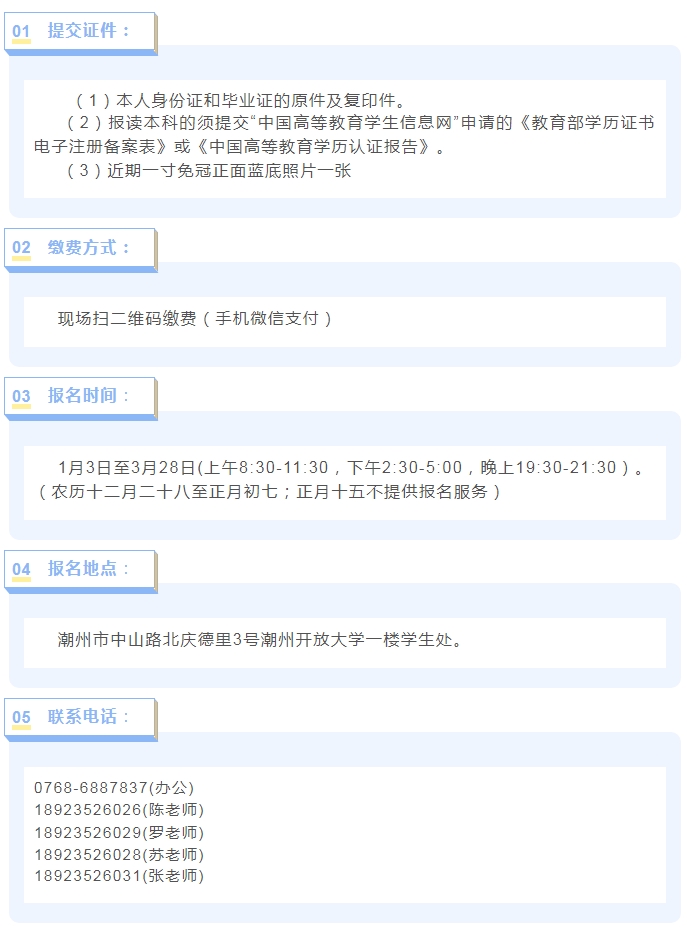 01 提交证件：

（1）本人身份证和毕业证的原件及复印件。
（2）报读本科的须提交“中国高等教育学生信息网”申请的《教育部学历证书电子注册备案表》或《中国高等教育学历认证报告》。
（3）近期一寸免冠正面蓝底照片一张

02 缴费方式：

现场扫二维码缴费（手机微信支付）

03 报名时间：

1月3日至3月28日(上午8:30-11:30，下午2:30-5:00，晚上19:30-21:30）。（农历十二月二十八至正月初七；正月十五不提供报名服务）

04 报名地点：

潮州市中山路北庆德里3号潮州开放大学一楼学生处。

05 联系电话：

0768-6887837(办公)
18923526026(陈老师)
18923526029(罗老师)
18923526028(苏老师)
18923526031(张老师)